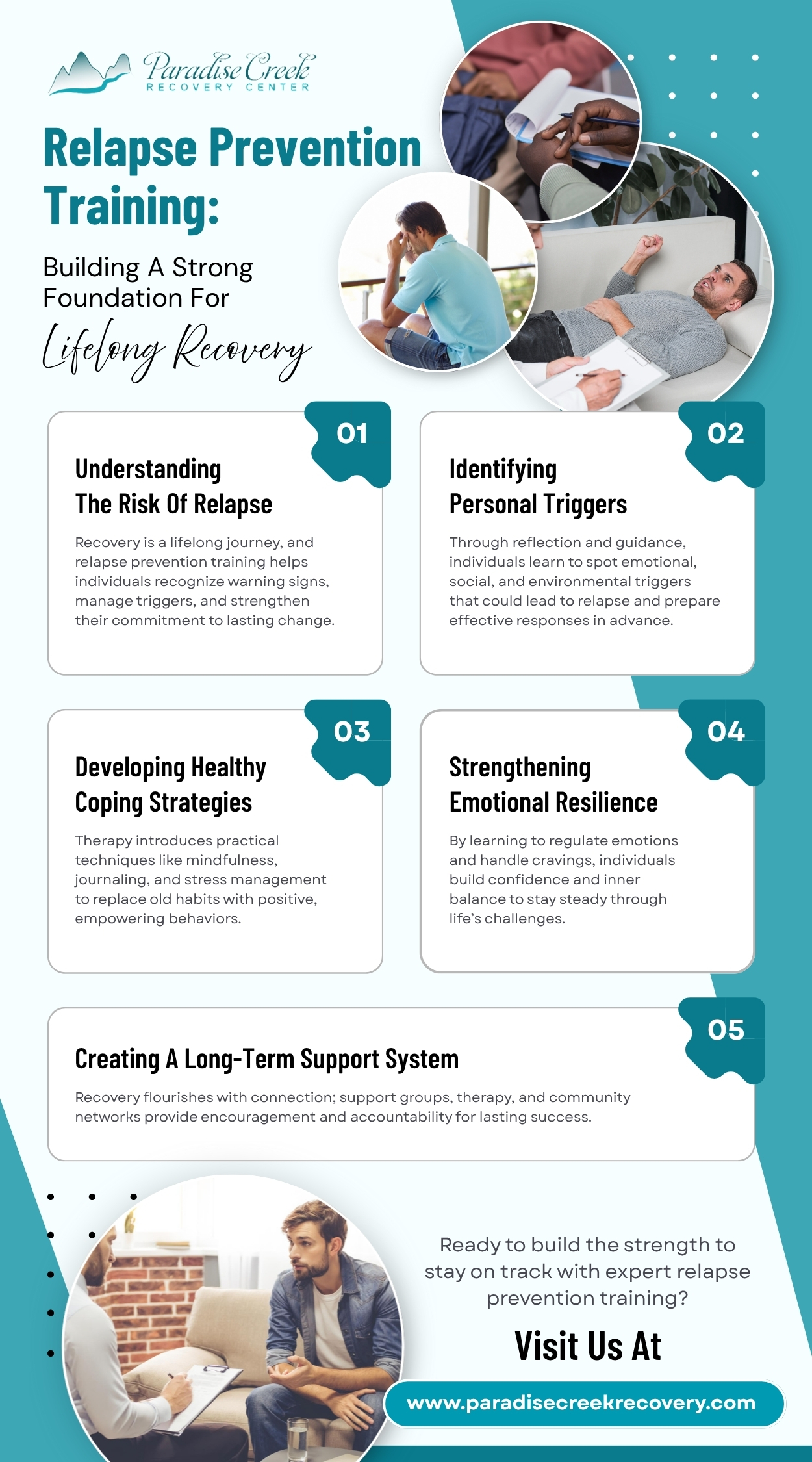 Paradise Creek
RECOVERY CENTER

Relapse Prevention Training:

Building A Strong Foundation For
Lifelong Recovery

01
Understanding The Risk Of Relapse

Recovery is a lifelong journey, and relapse prevention training helps individuals recognize warning signs, manage triggers, and strengthen their commitment to lasting change.

02
Identifying Personal Triggers

Through reflection and guidance, individuals learn to spot emotional, social, and environmental triggers that could lead to relapse and prepare effective responses in advance.

03
Developing Healthy Coping Strategies

Therapy introduces practical techniques like mindfulness, journaling, and stress management to replace old habits with positive, empowering behaviors.

04
Strengthening Emotional Resilience

By learning to regulate emotions and handle cravings, individuals build confidence and inner balance to stay steady through life's challenges.

05
Creating A Long-Term Support System

Recovery flourishes with connection; support groups, therapy, and community networks provide encouragement and accountability for lasting success.

Ready to build the strength to stay on track with expert relapse prevention training?

Visit Us At

www.paradisecreekrecovery.com